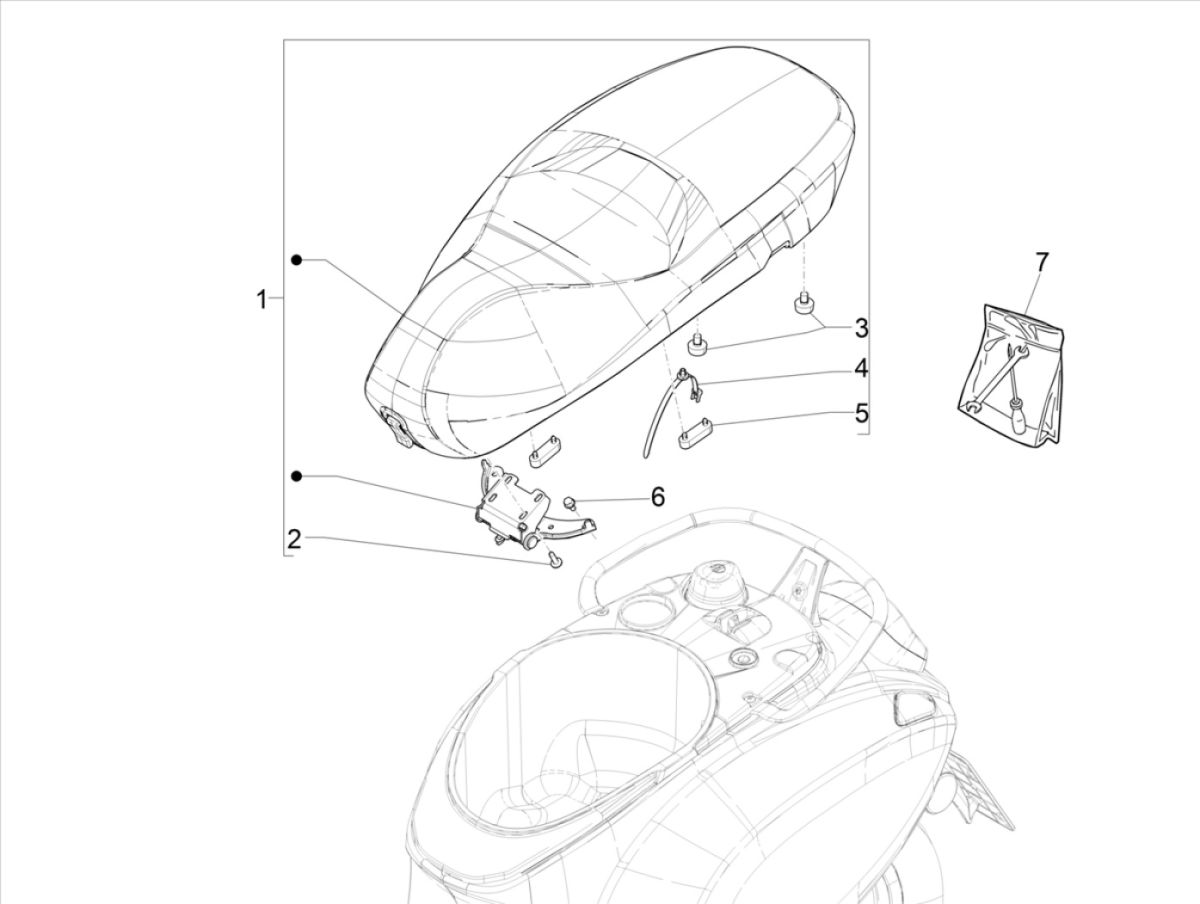 1
2
3
4
5
6
7