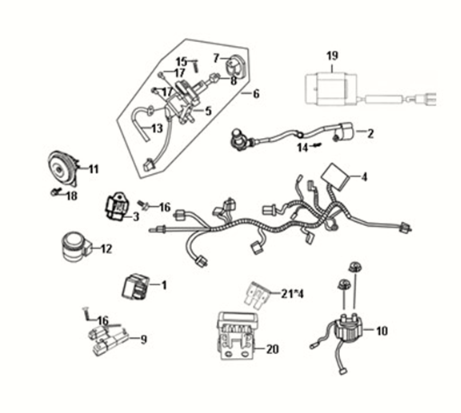 15
7
17
8
17
6
5
13
19
2
14
11
18
4
16
3
12
1
21*4
16
9
20
10