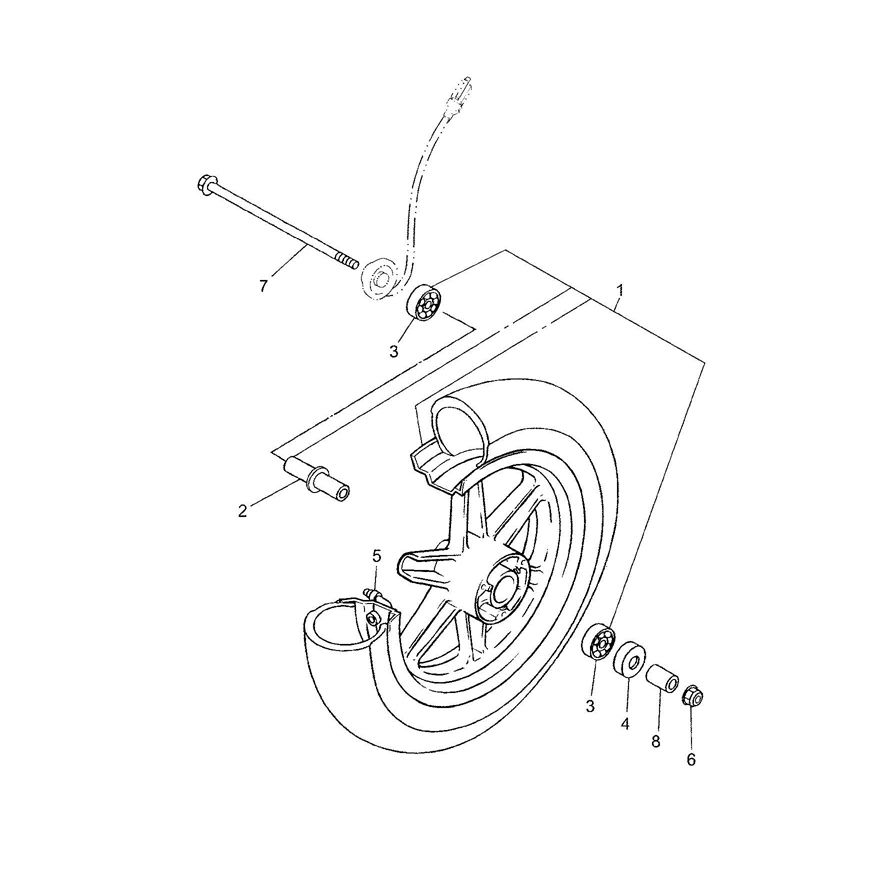 7
1
3
2
5
3
4
8
6