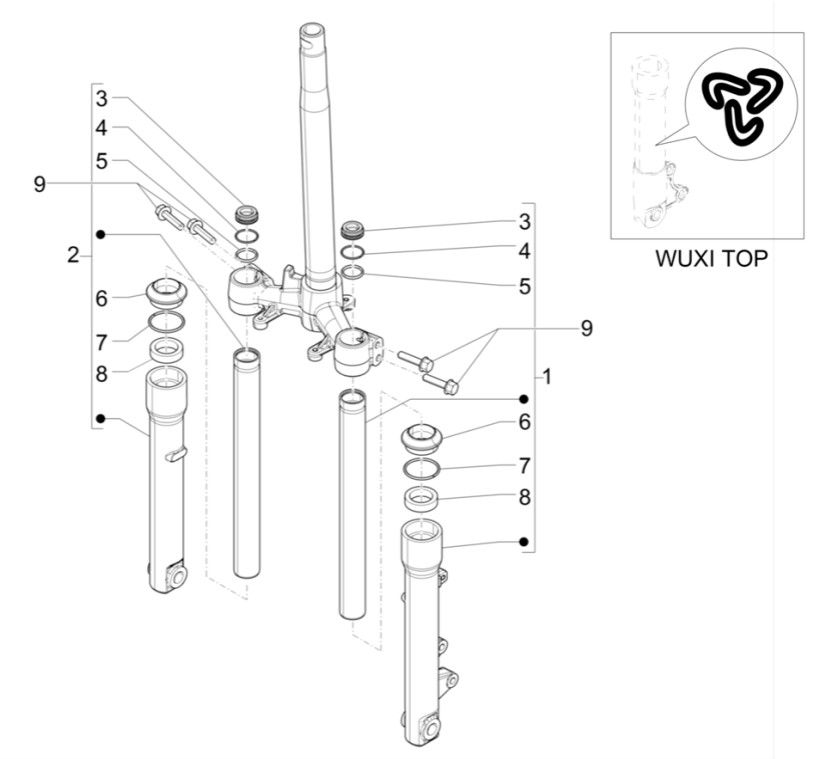 3
4
5
9
2
6
7
8
3
4
5
9
1
6
7
8
WUXI TOP