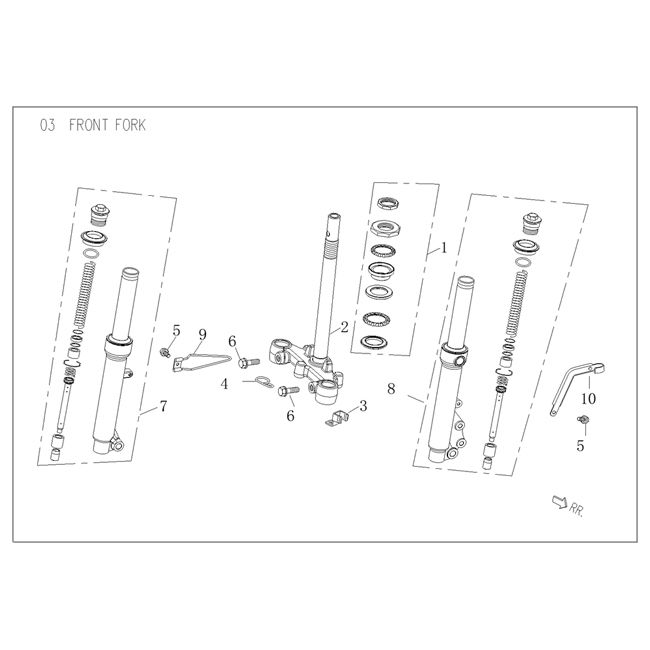 03 FRONT FORK

1

2

5

9

6

4

6

3

7

8

10

5

RR.