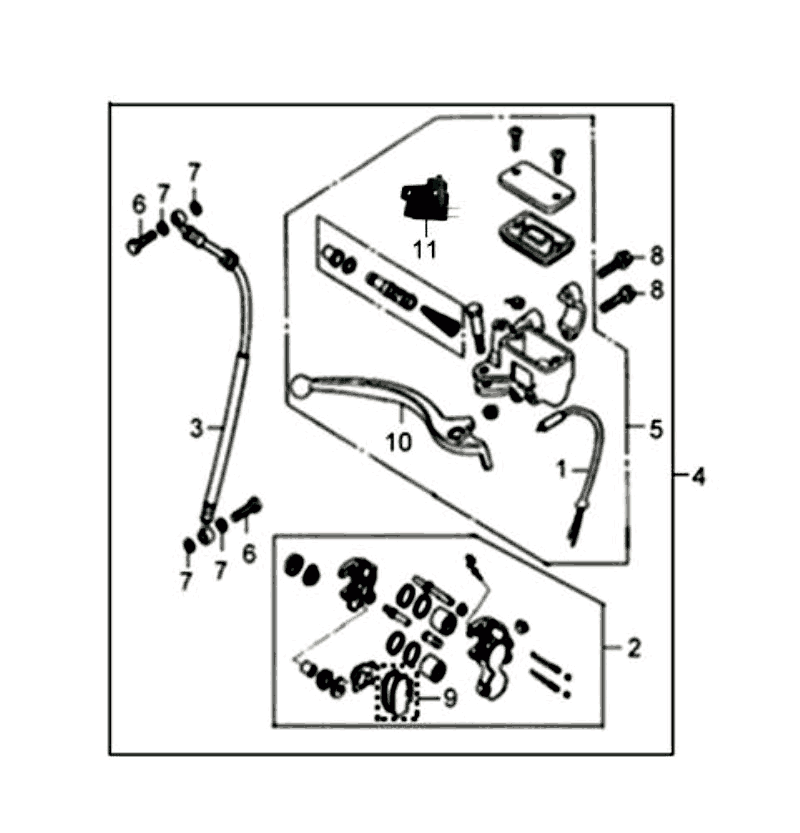 7
6
7
11
8
8
3
10
5
1
4
6
7
7
2
9