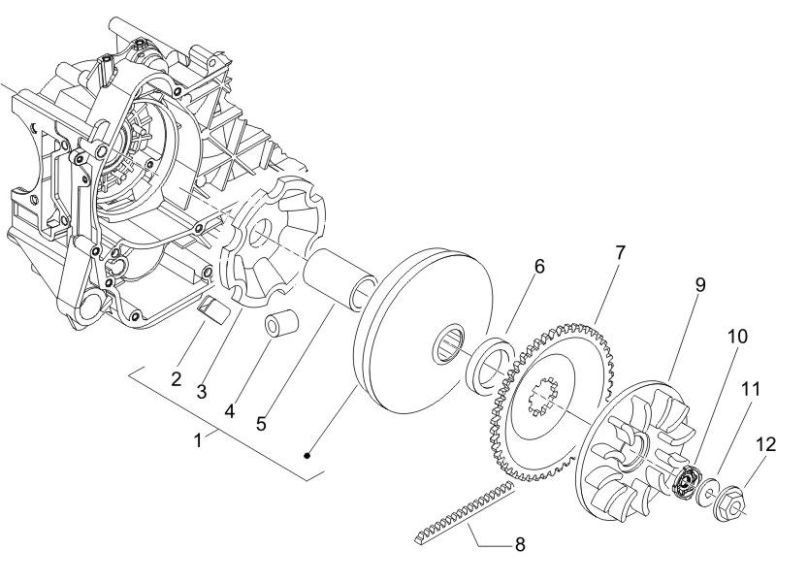 6
7
9
10
11
12
2
3
4
5
1
8