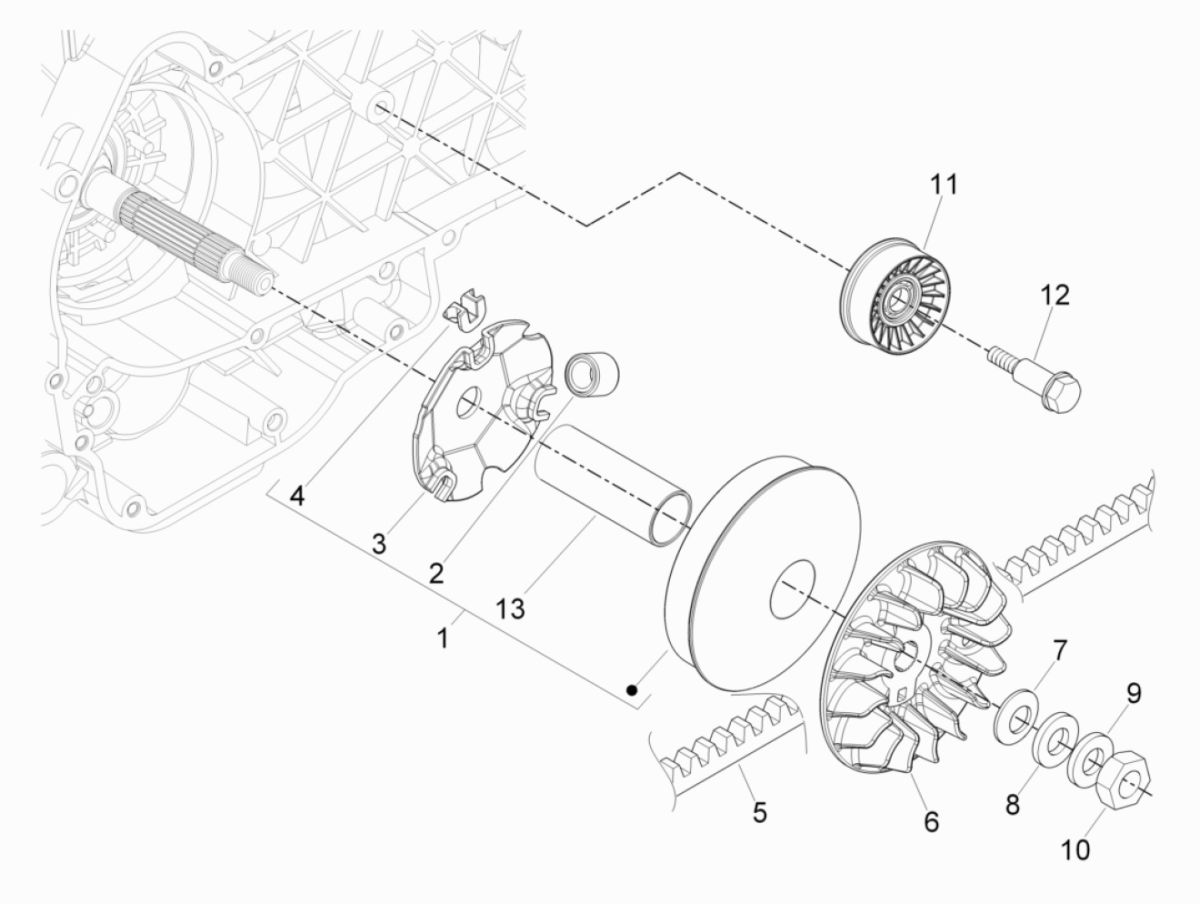 11
12
4
3
2
13
1
7
9
5
6
8
10