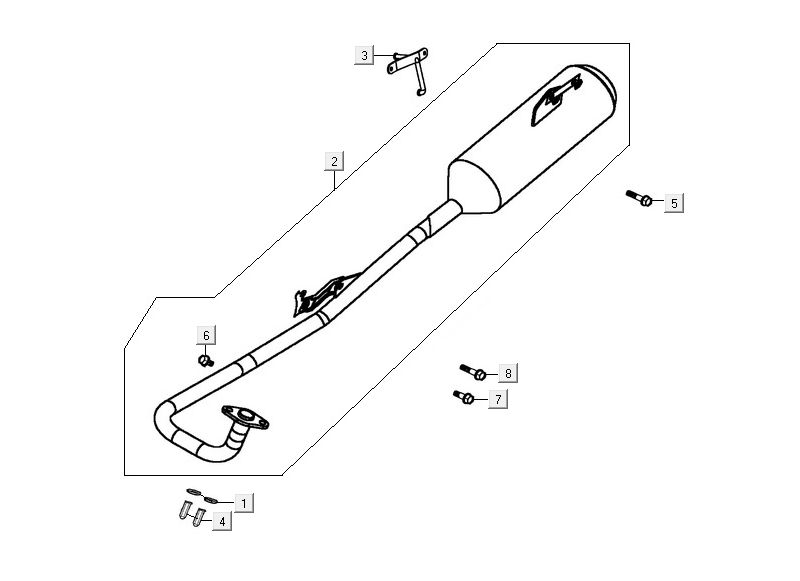 3
2
5
6
8
7
1
4