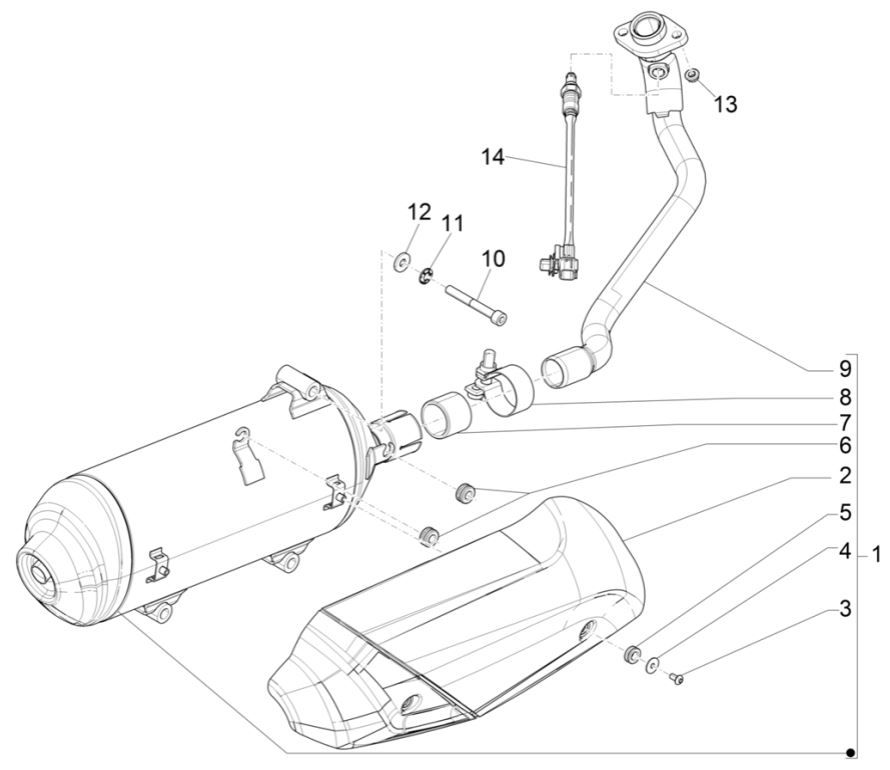 13
14
12
11
10
9
8
7
6
2
5
4
1
3