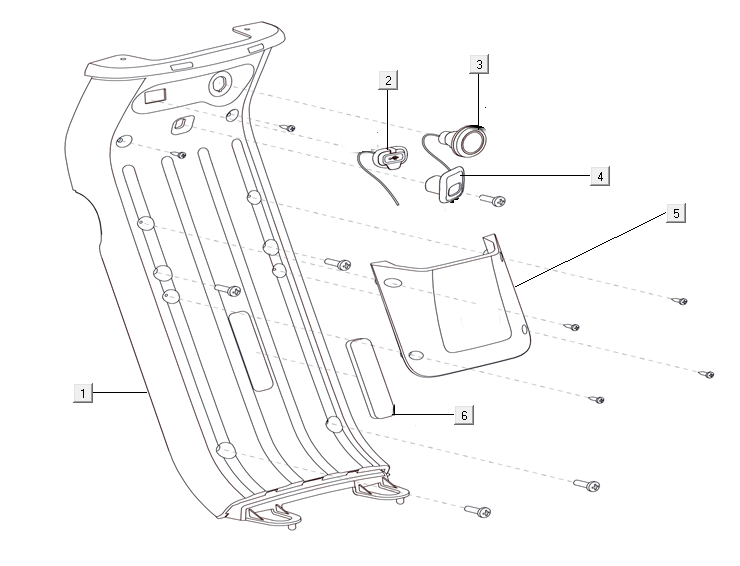 2
3
4
5
1
6