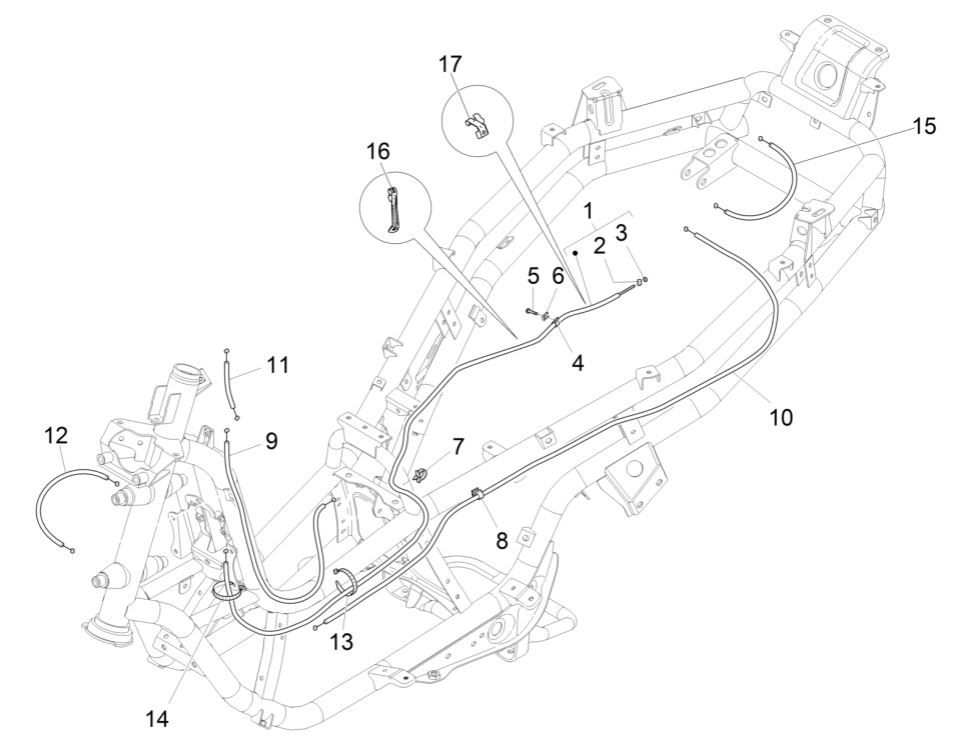 17
16
15
1
2
3
5
6
4
11
10
12
9
7
8
13
14