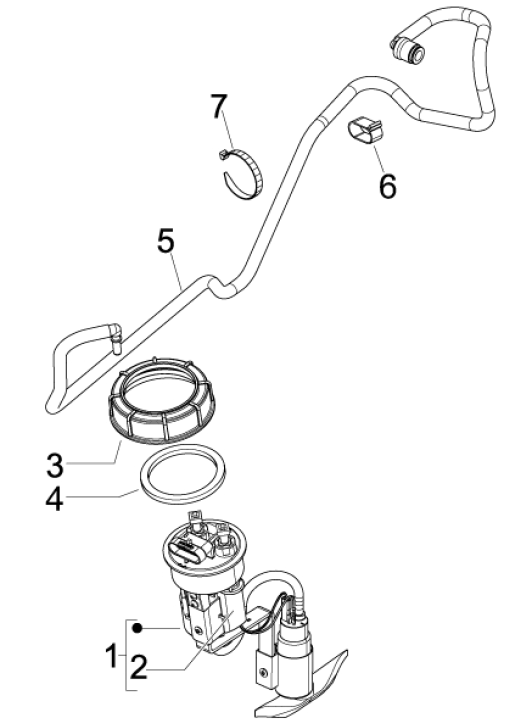 7
6
5
3
4
1
2