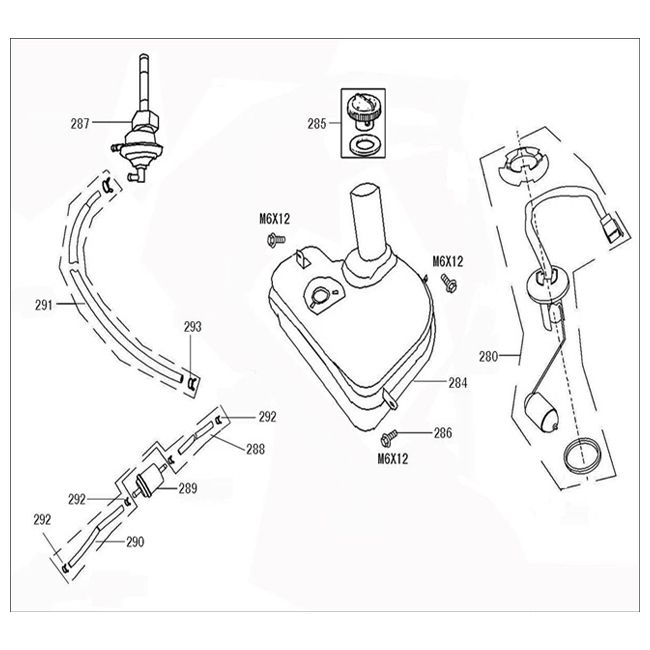 287

285

M6X12

M6X12

291

293

280

284

292

288

286

M6X12

289

292

292

290