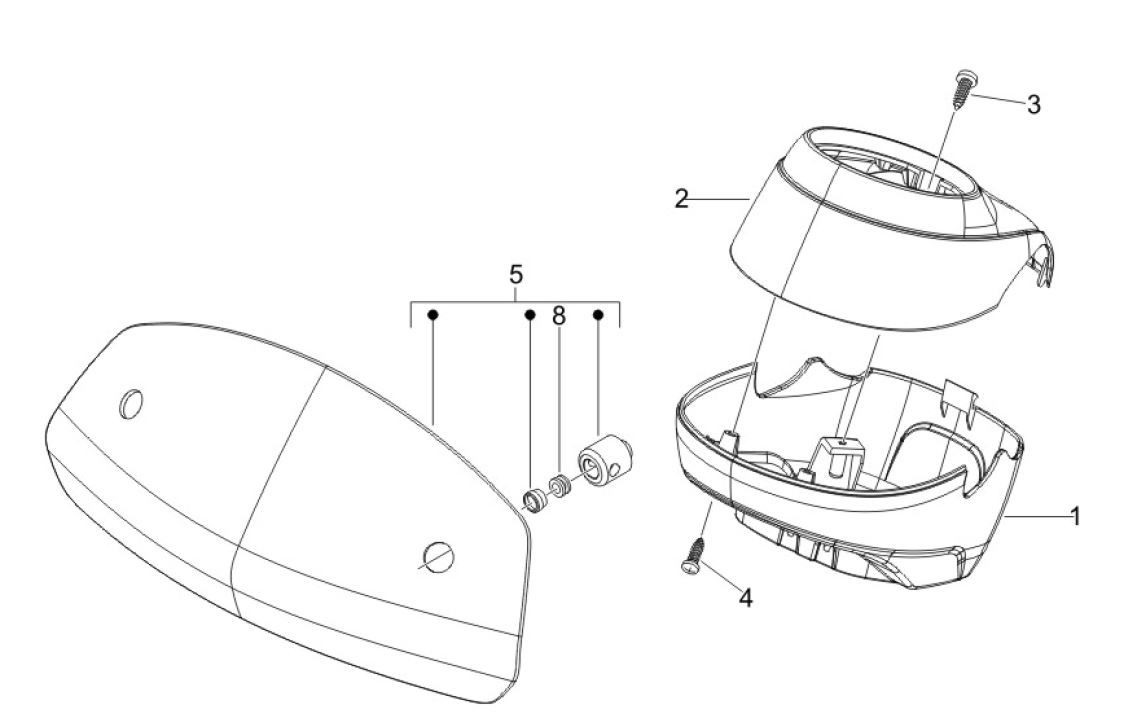 3
2
5
8
1
4