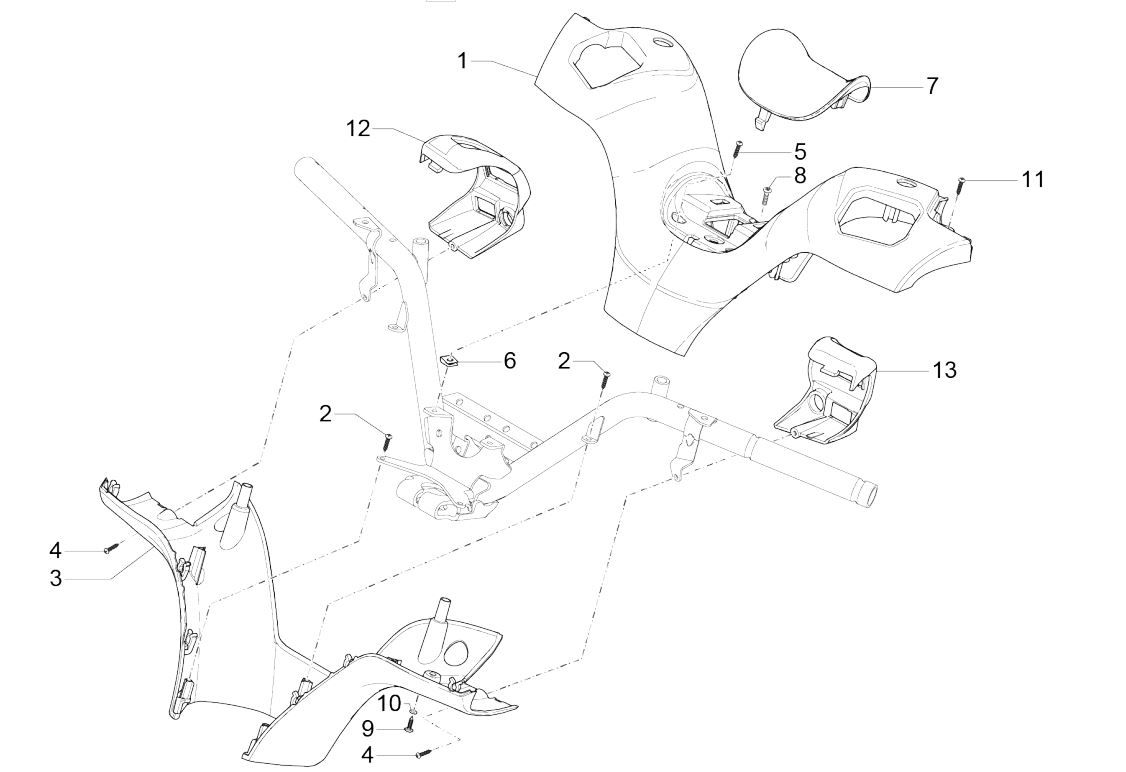 1
7
12
5
8
11
6
2
13
2
4
3
10
9
4