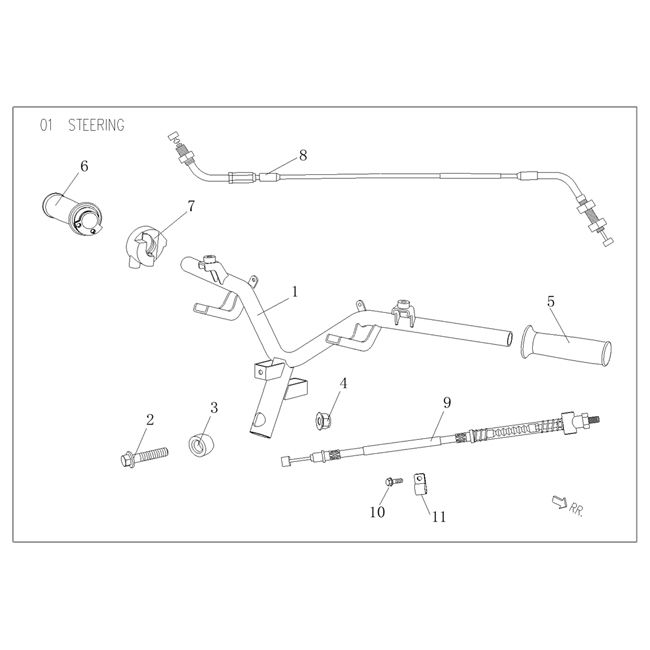 01 STEERING

8

6

7

1

5

4

9

2

3

10

11

RR.