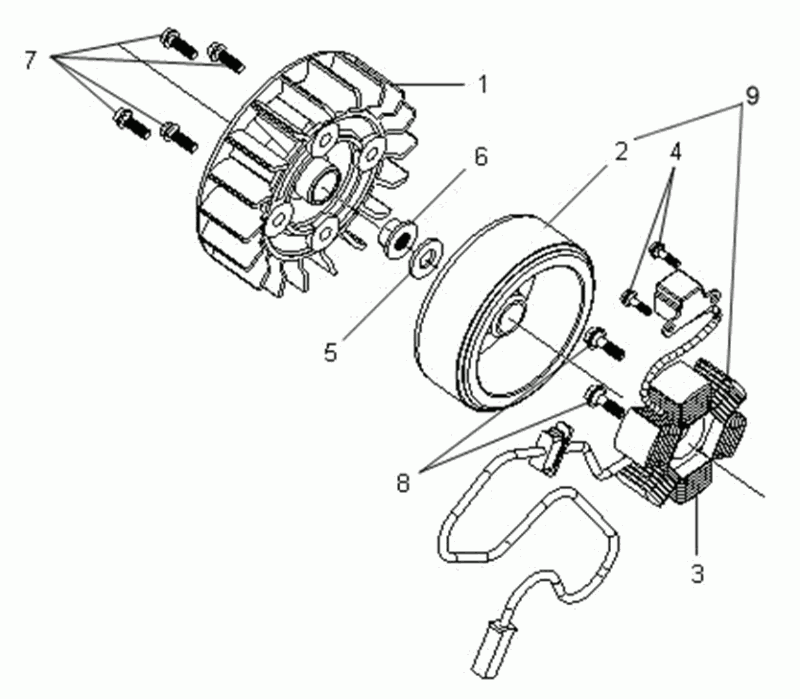 7
1
9
6
2
4
5
8
3