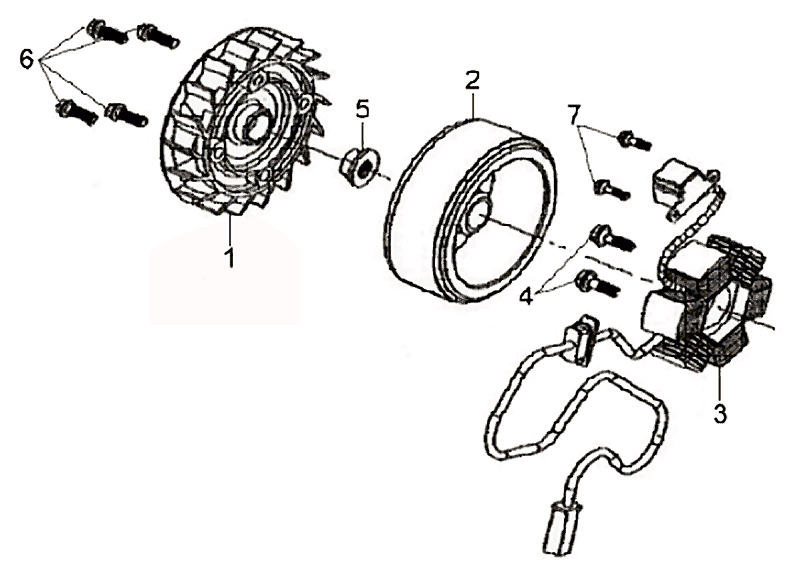 6
5
2
7
1
4
3