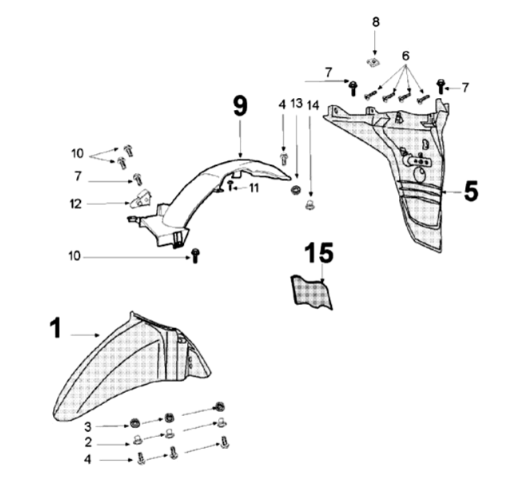 8
6
7
7
9
4
13
14
10
7
11
12
5
10
15
1
3
2
4