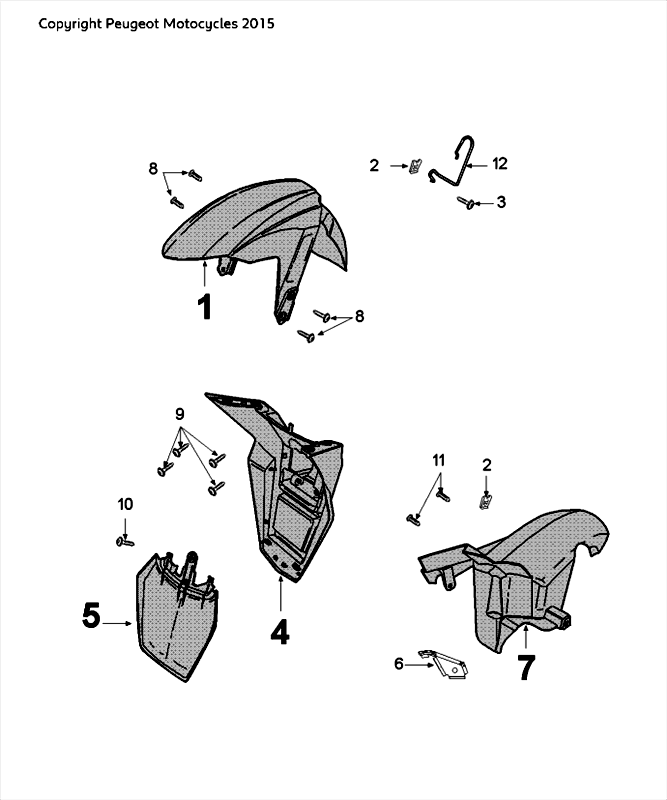 Copyright Peugeot Motocycles 2015

8
2
12
3
1
8
9
10
11
2
5
4
6
7