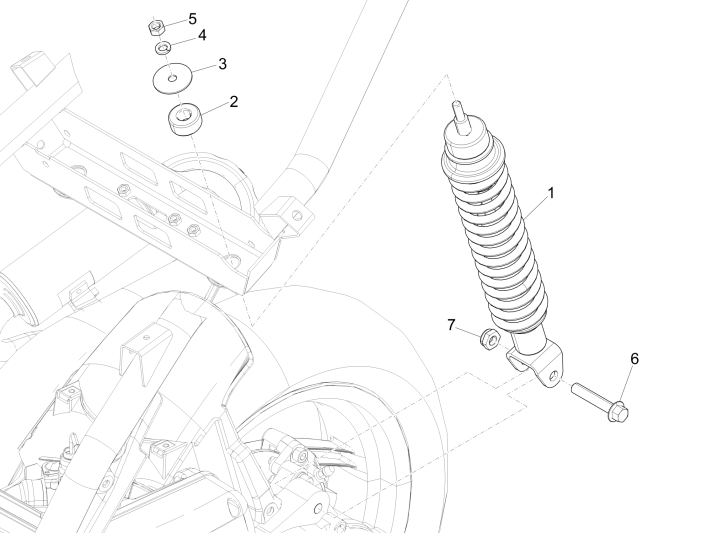 5
4
3
2
1
7
6