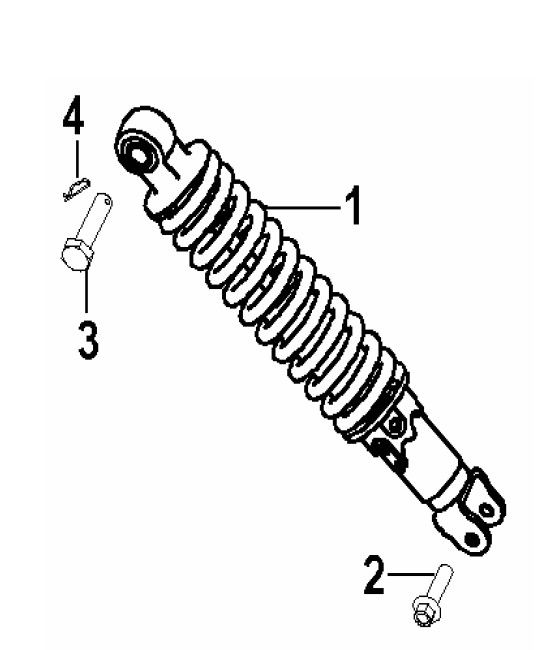 4
1
3
2