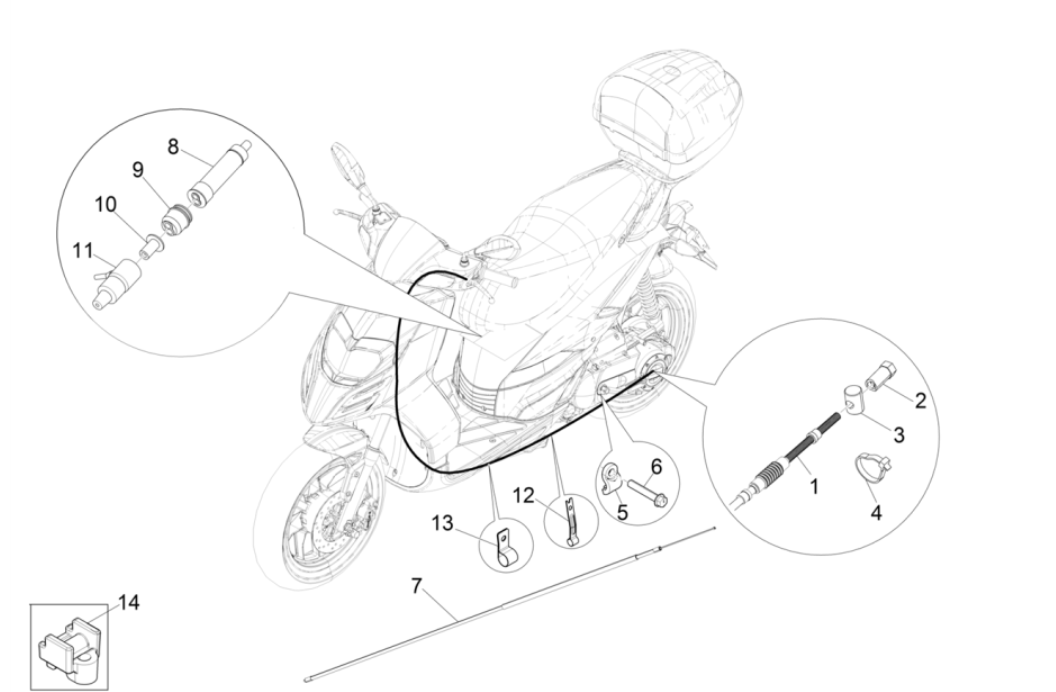 8
9
10
11
2
3
1
4
6
5
12
13
7
14