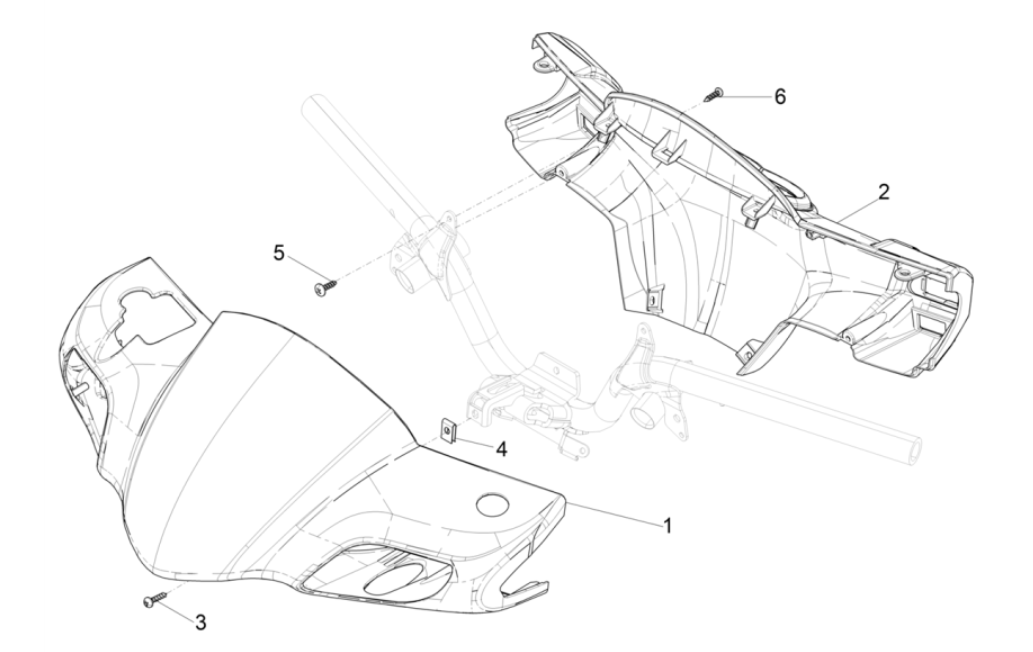 6
2
5
4
1
3