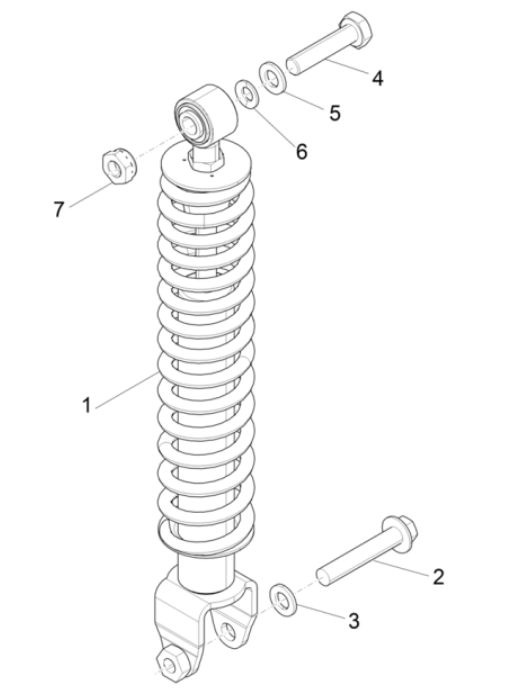 4
5
6
7
1
2
3