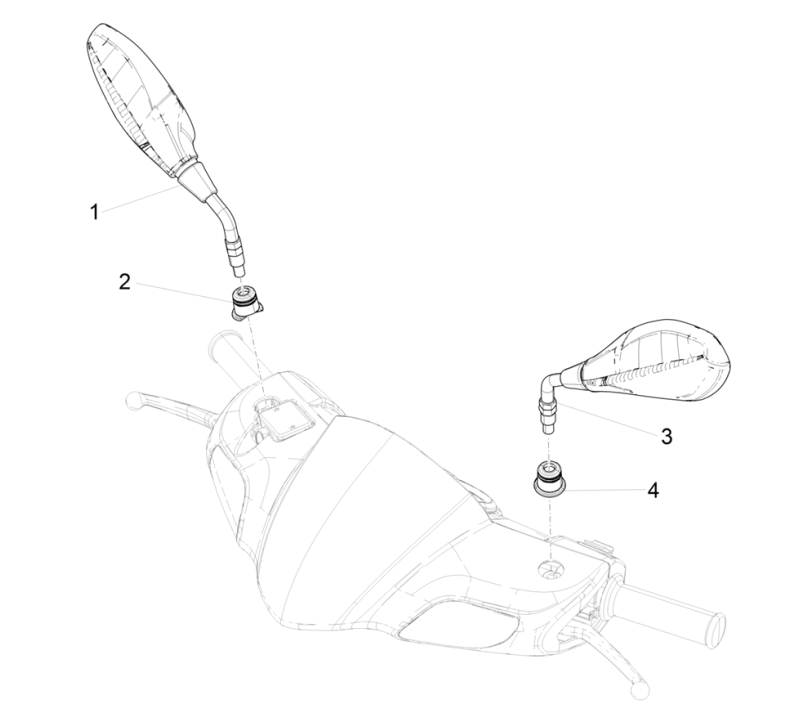 1
2
3
4