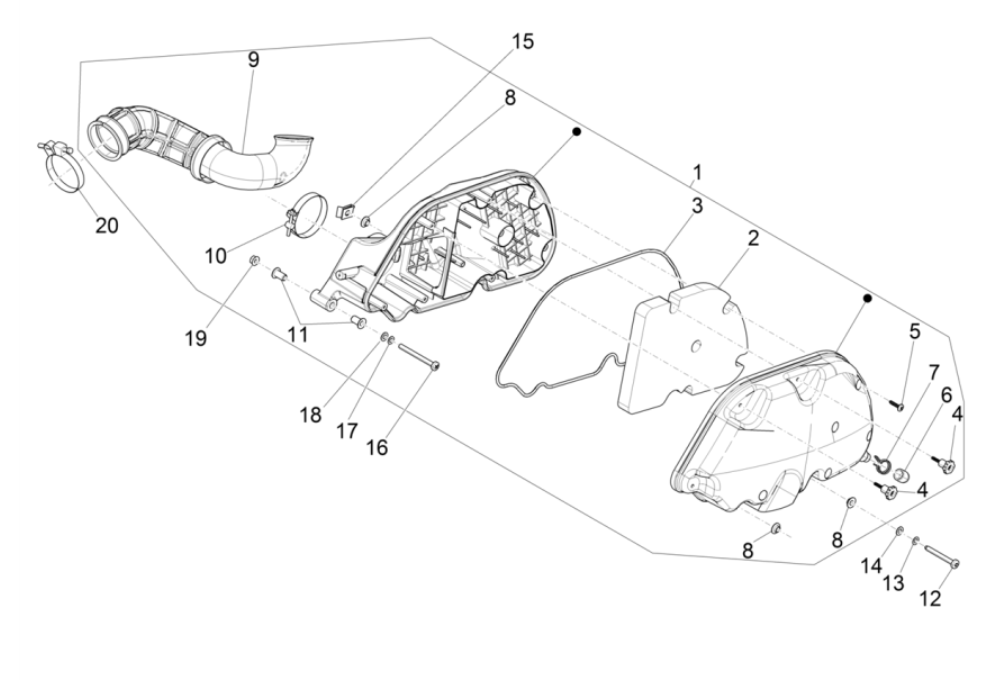 15
9
8
1
3
2
20
10
19
11
5
7
6
4
18
17
16
4
8
8
14
13
12