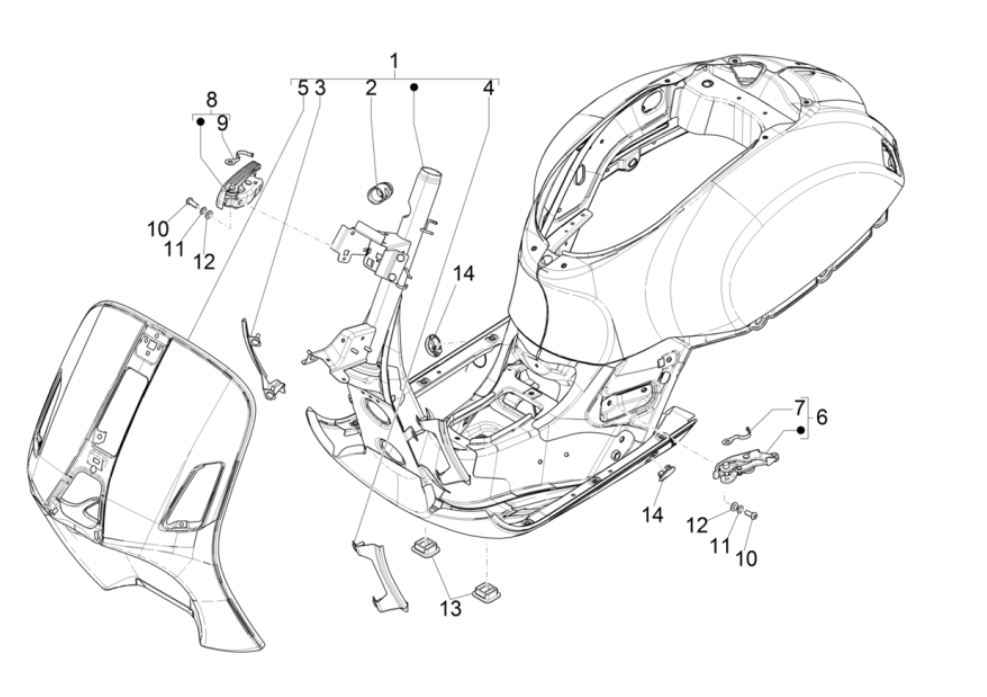 1
5 3 2 4
8
9
10
11 12
14
7
6
14
12
11 10
13