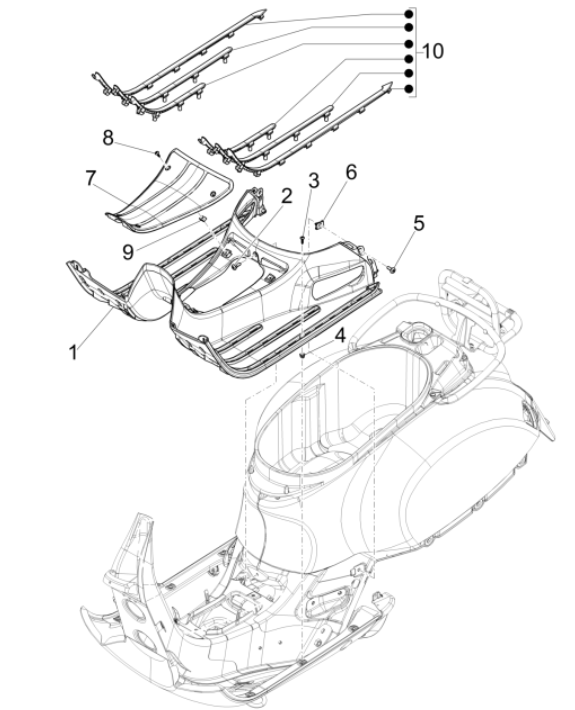 10
8
7
3
6
2
5
9
1
4