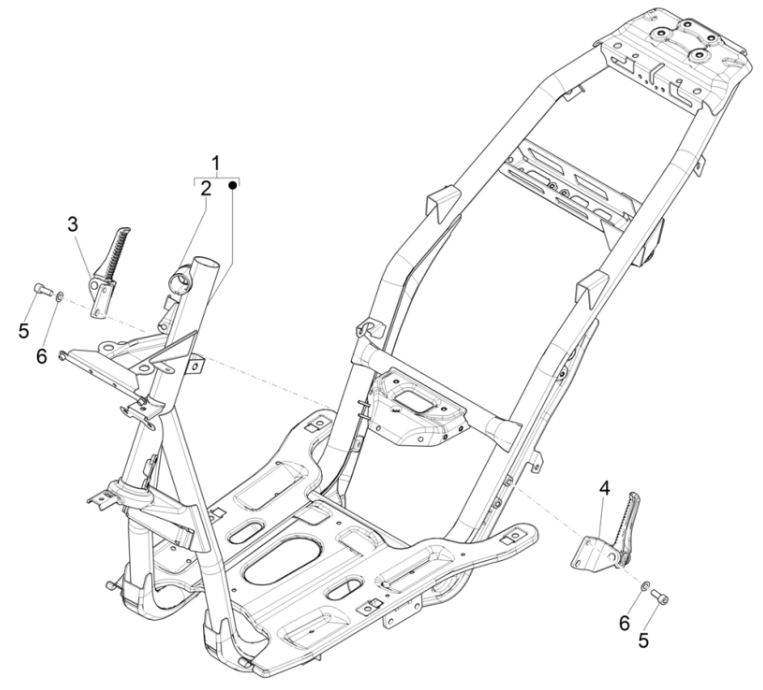 1
2
3
5
6
4
6
5