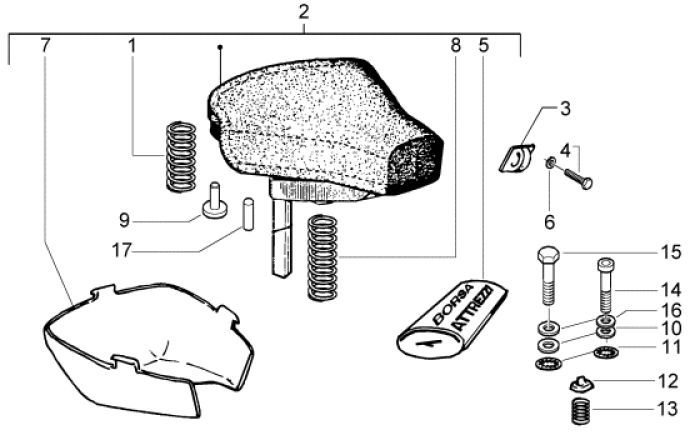 2
7
1
8
5
3
4
6
9
17
15
14
16
10
11
12
13
BORSA
ATTREZZI