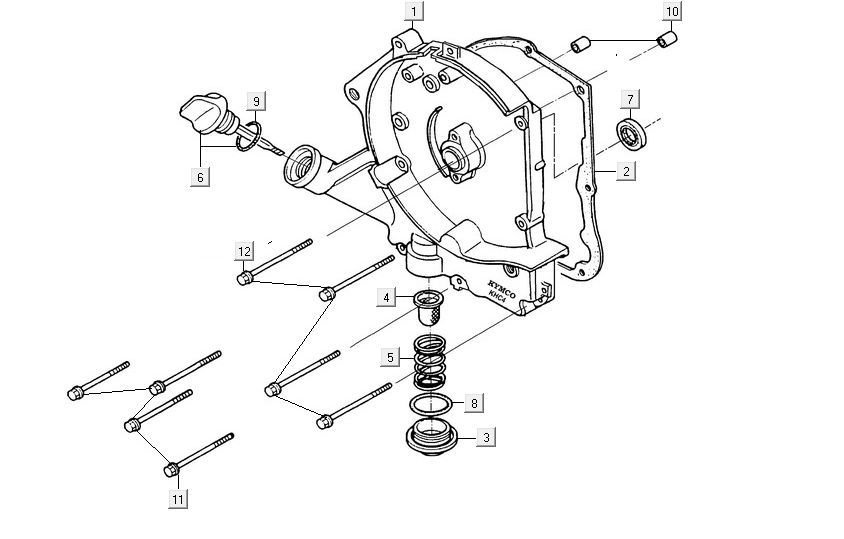 1
10
9
7
6
2
12
4
KYMCO
KHC4
5
8
3
11