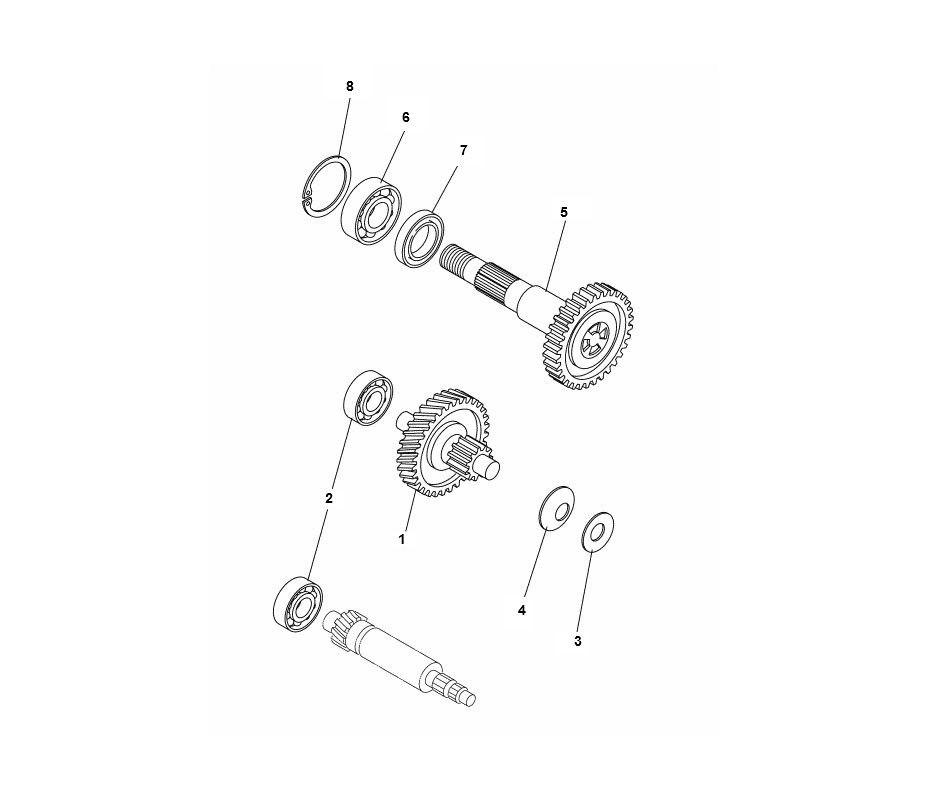 8
6
7
5
2
1
4
3