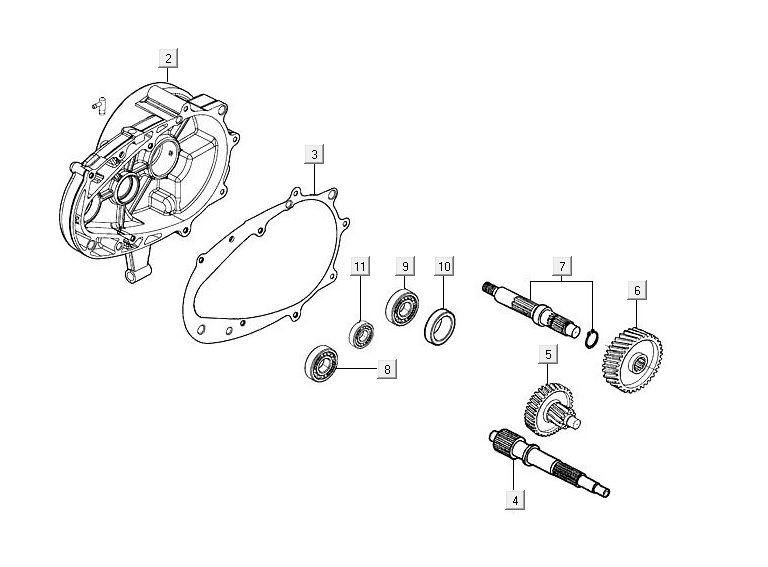 2
3
11
9
10
7
6
8
5
4