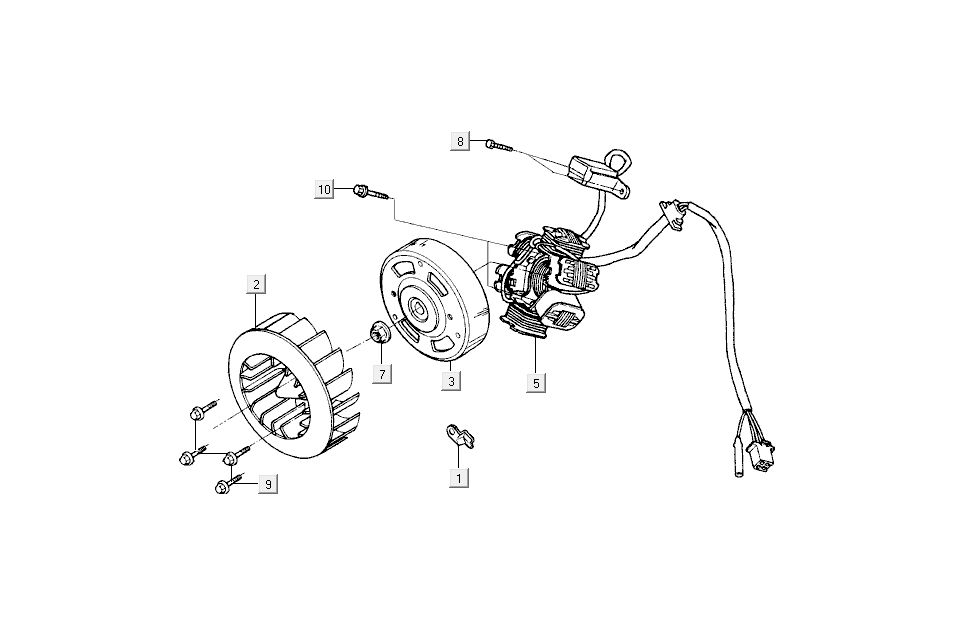 8
10
2
7
3
5
1
9