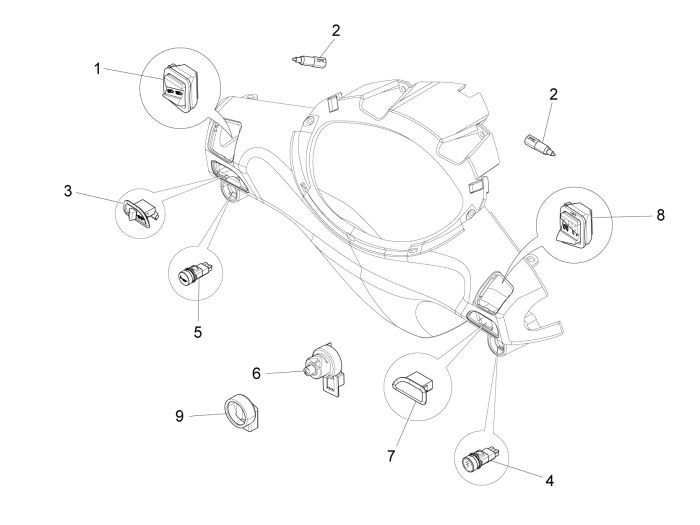 2
1
2
3
8
5
6
9
7
4