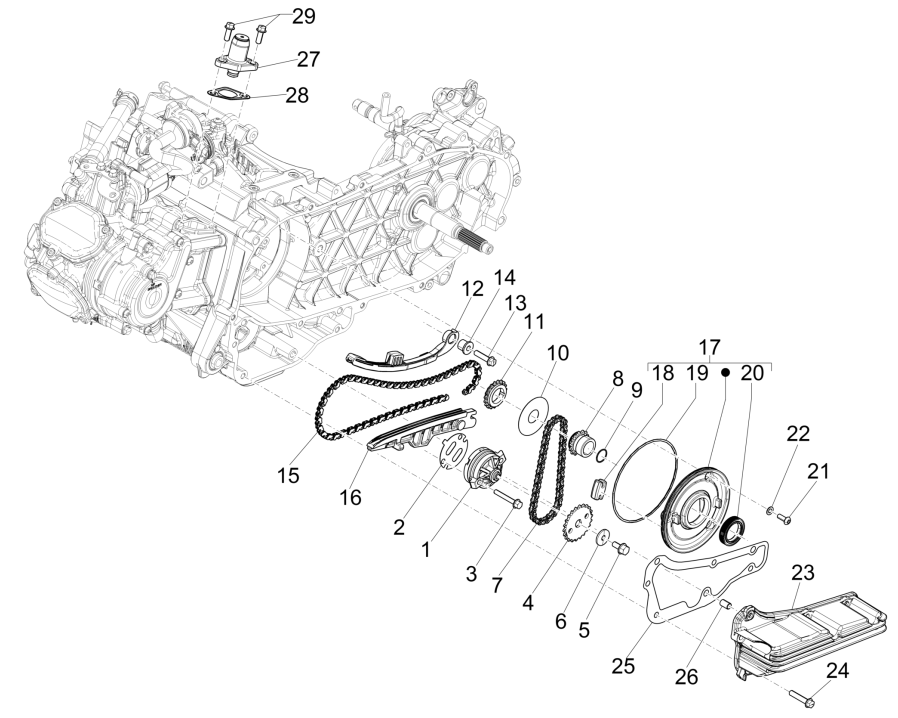 29
27
28
12
14
13
11
10
17
18
19
20
8
9
22
21
15
16
2
1
3
7
4
6
5
23
25
26
24