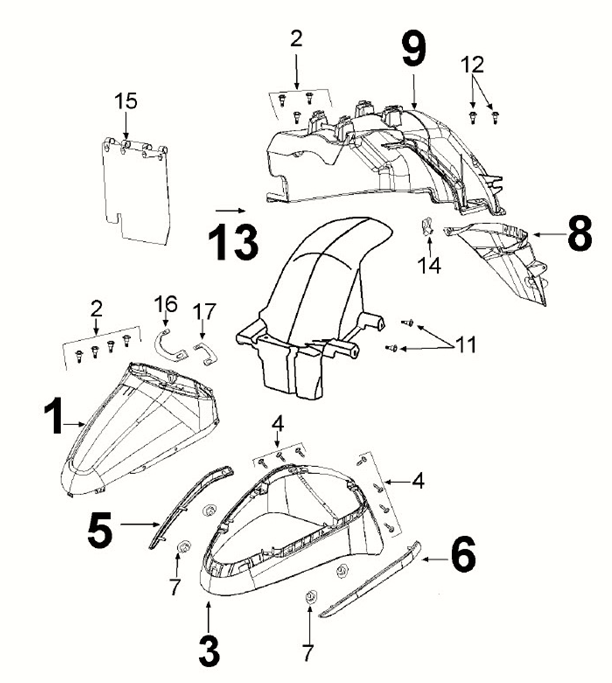 2
9
12
15
13
8
14
2
16
17
11
1
4
4
5
6
7
3
7