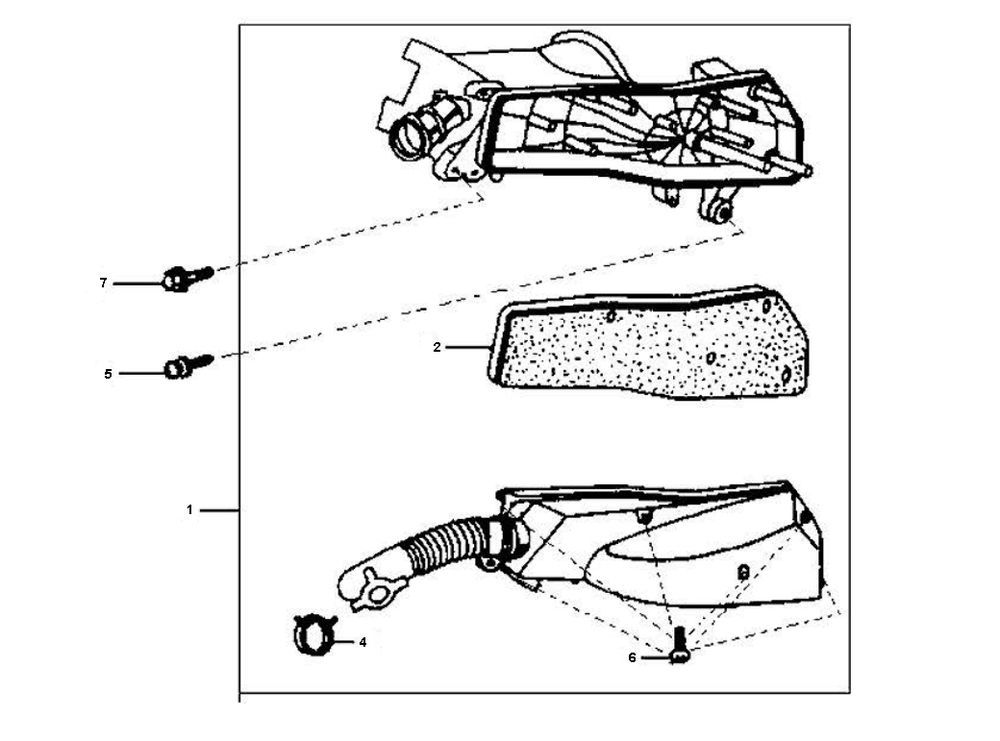 7
5
2
1
4
6