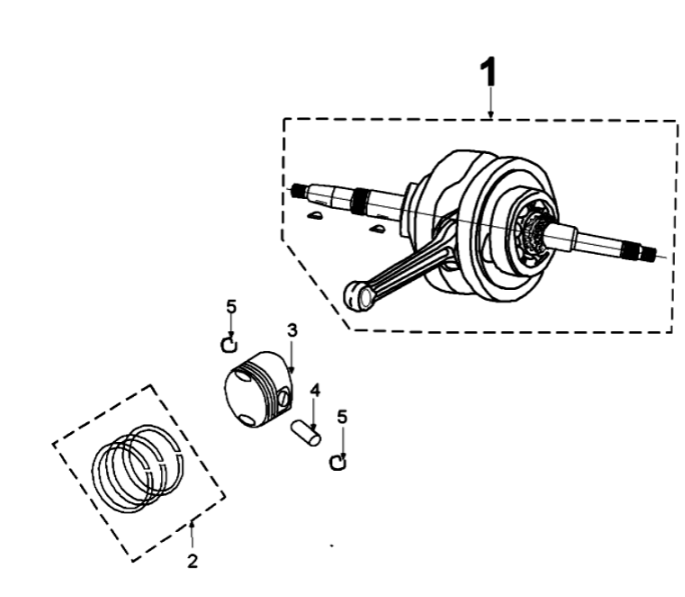 1
5
3
4
5
2