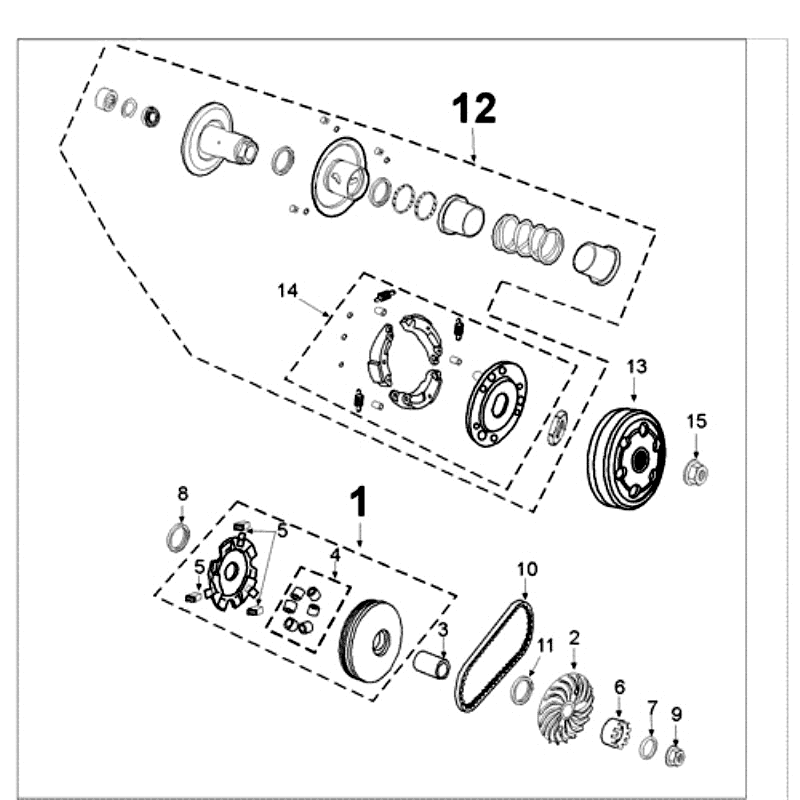 12
14
13
15
8
1
5
5
4
10
3
11
2
6
7
9