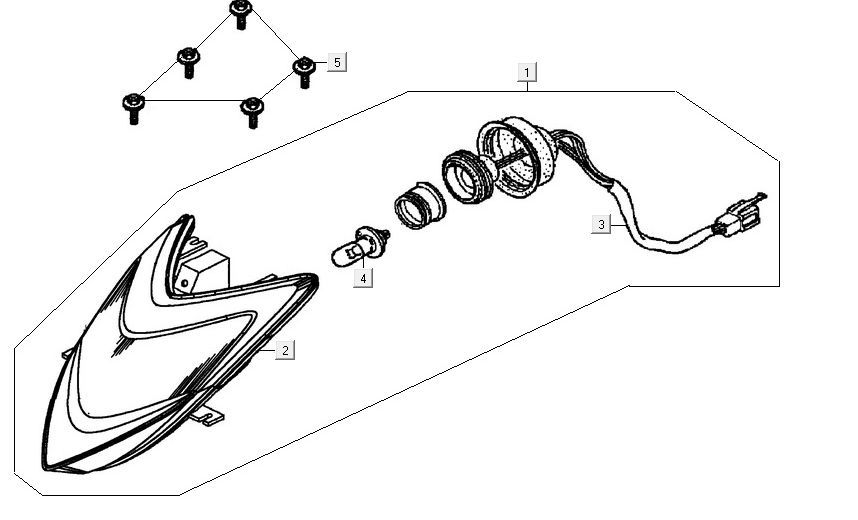 5
1
3
4
2