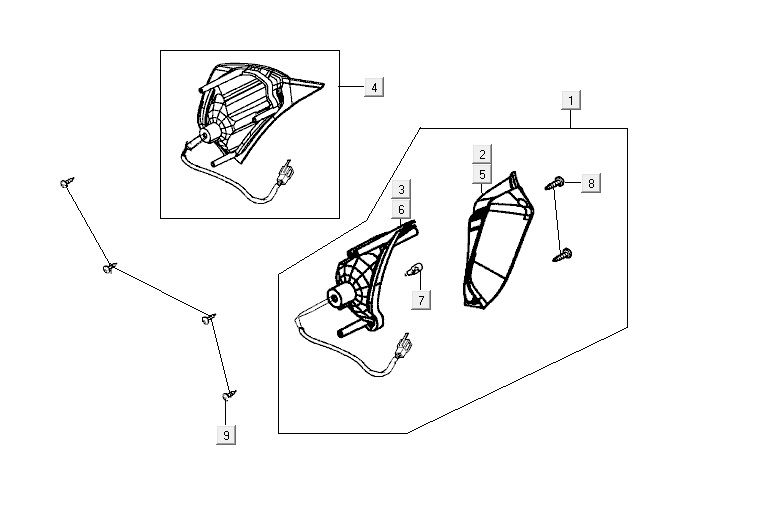 4
1
2
5
8
3
6
7
9