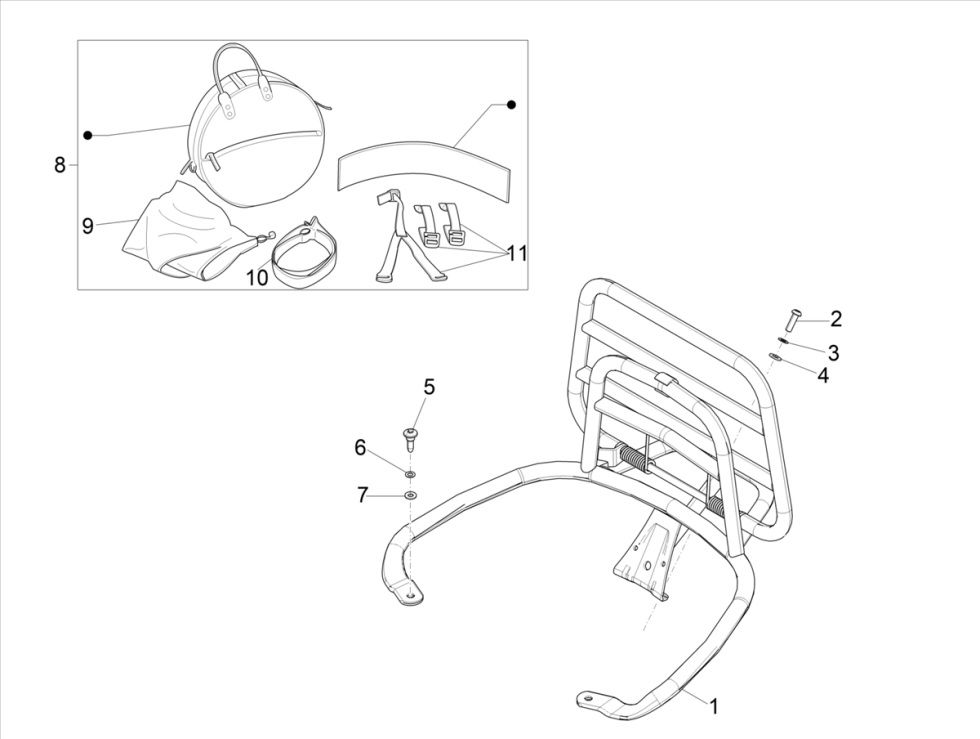 8
9
10
11
2
3
4
5
6
7
1