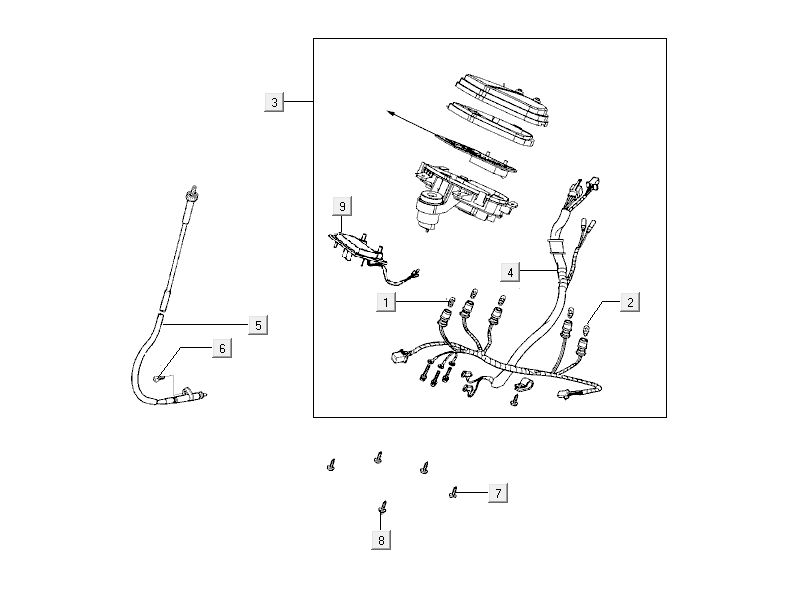 3
9
4
1
2
5
6
7
8