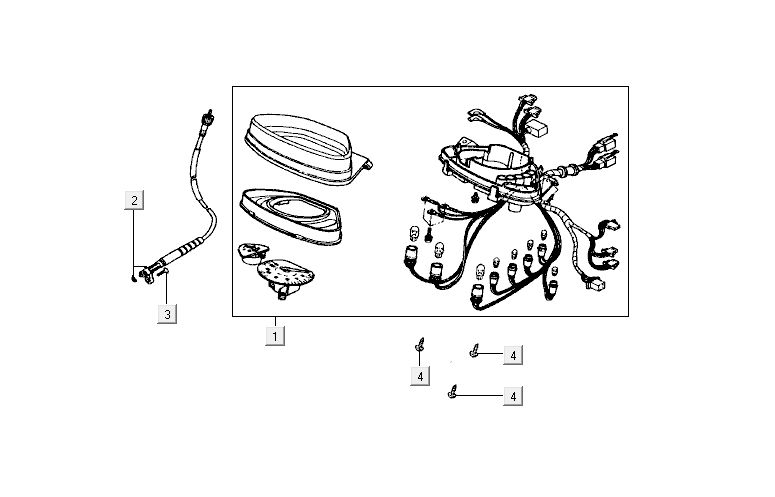 2
3
1
4
4
4