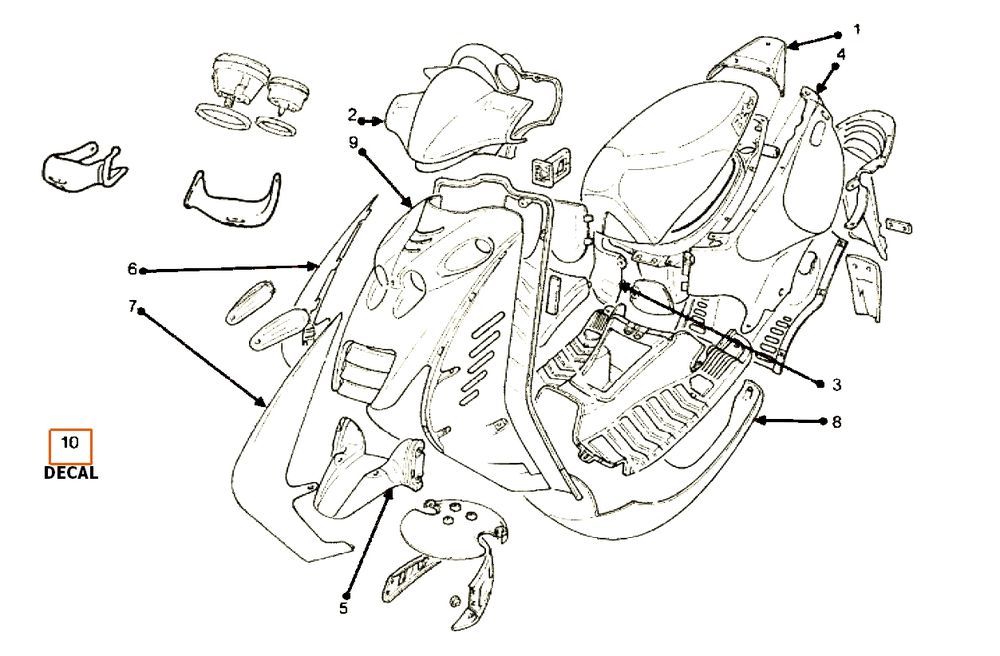 1
4
2
9
6
7
3
8
10
DECAL
5