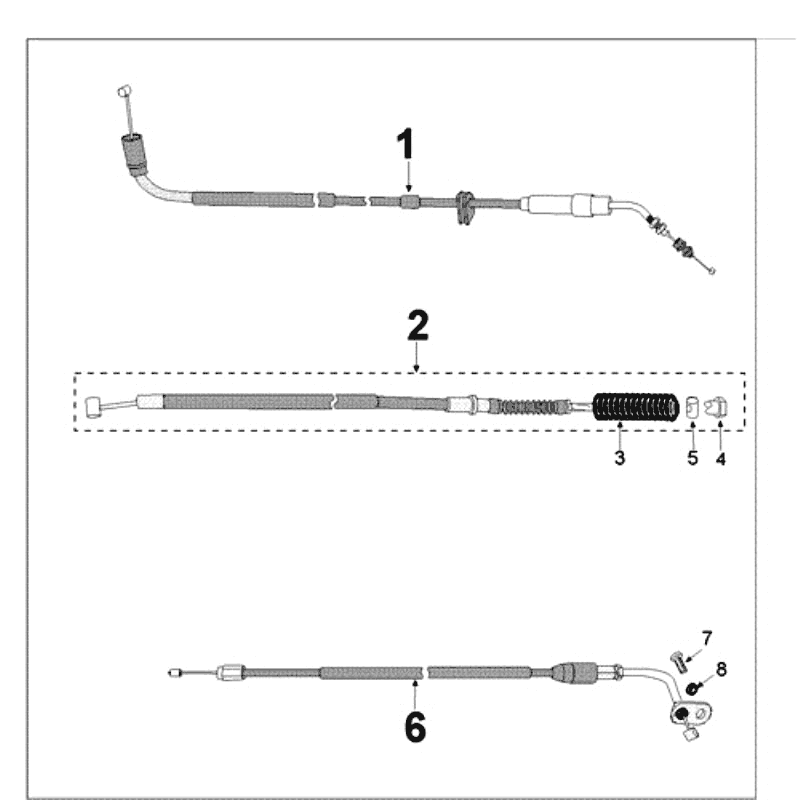 1

2

3
5
4

7
8

6