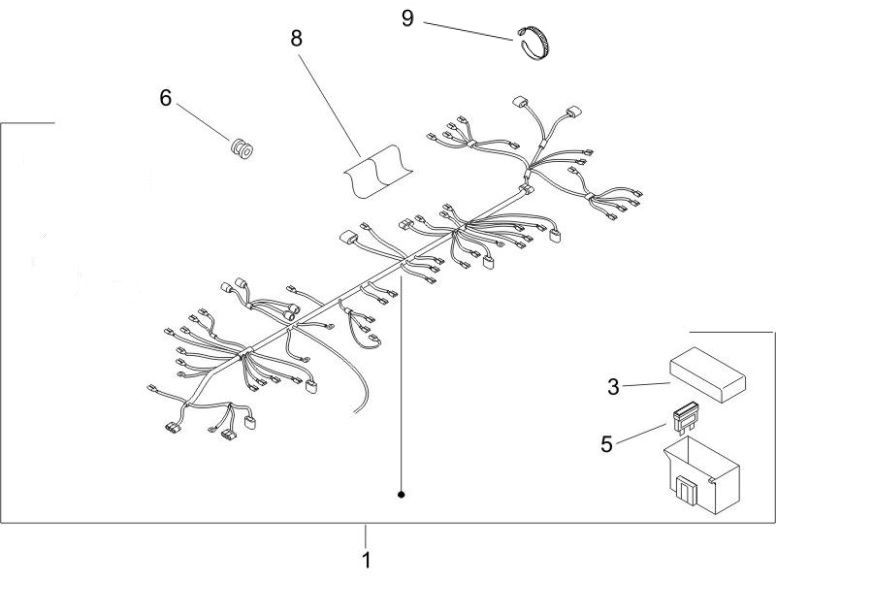 9
8
6
3
5
1